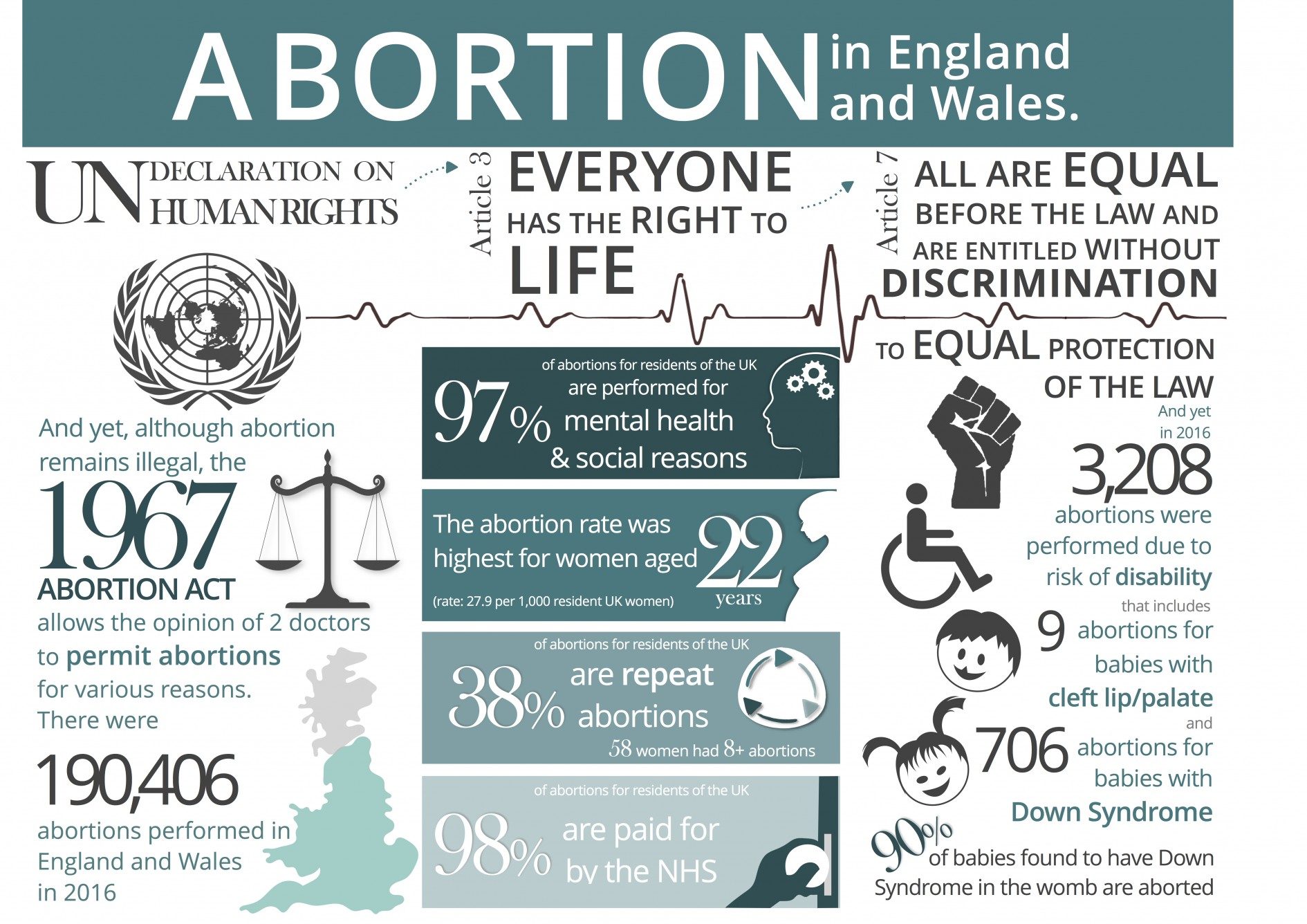 ABORTION in England and Wales.

UN DECLARATION ON HUMAN RIGHTS

Article 3
EVERYONE HAS THE RIGHT TO LIFE

Article 7
ALL ARE EQUAL BEFORE THE LAW AND ARE ENTITLED WITHOUT DISCRIMINATION TO EQUAL PROTECTION OF THE LAW

And yet, although abortion remains illegal, the
1967
ABORTION ACT
allows the opinion of 2 doctors to permit abortions for various reasons.
There were
190,406
abortions performed in England and Wales in 2016

97% of abortions for residents of the UK are performed for mental health & social reasons

The abortion rate was highest for women aged 22 years
(rate: 27.9 per 1,000 resident UK women)

38% of abortions for residents of the UK are repeat abortions
58 women had 8+ abortions

98% of abortions for residents of the UK are paid for by the NHS

And yet in 2016
3,208
abortions were performed due to risk of disability
that includes
9 abortions for babies with cleft lip/palate
and
706 abortions for babies with Down Syndrome

90% of babies found to have Down Syndrome in the womb are aborted