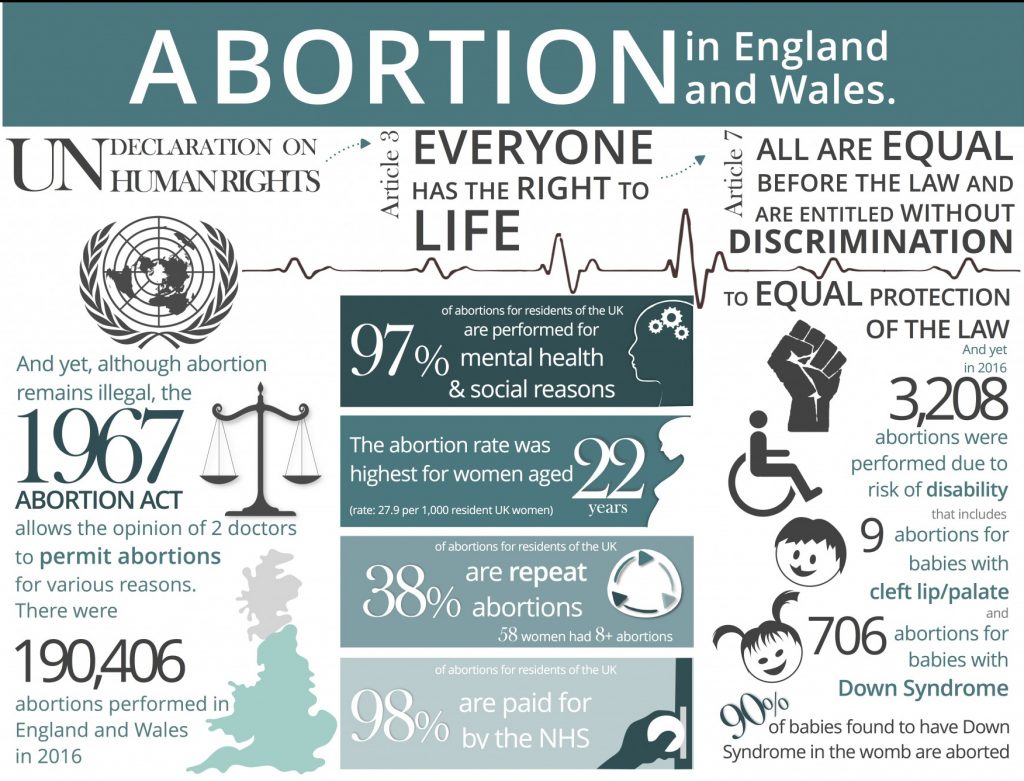 ABORTION in England and Wales.

UN DECLARATION ON HUMAN RIGHTS

Article 3 EVERYONE HAS THE RIGHT TO LIFE

Article 7 ALL ARE EQUAL BEFORE THE LAW AND ARE ENTITLED WITHOUT DISCRIMINATION TO EQUAL PROTECTION OF THE LAW

And yet, although abortion remains illegal, the 1967 ABORTION ACT allows the opinion of 2 doctors to permit abortions for various reasons. There were 190,406 abortions performed in England and Wales in 2016

97% of abortions for residents of the UK are performed for mental health & social reasons

The abortion rate was highest for women aged 22 years
(rate: 27.9 per 1,000 resident UK women)

38% of abortions for residents of the UK are repeat abortions
58 women had 8+ abortions

98% of abortions for residents of the UK are paid for by the NHS

And yet in 2016 3,208 abortions were performed due to risk of disability that includes 9 abortions for babies with cleft lip/palate and 706 abortions for babies with Down Syndrome

90% of babies found to have Down Syndrome in the womb are aborted