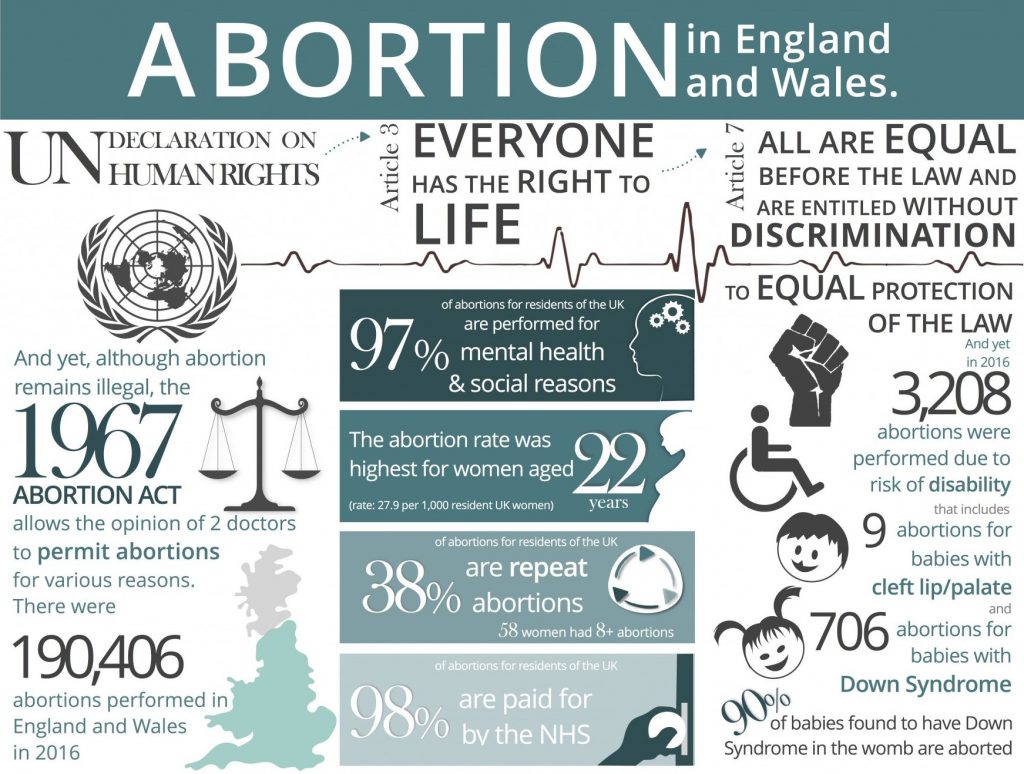 ABORTION in England and Wales.

UN DECLARATION ON HUMAN RIGHTS

Article 3 EVERYONE HAS THE RIGHT TO LIFE

Article 7 ALL ARE EQUAL BEFORE THE LAW AND ARE ENTITLED WITHOUT DISCRIMINATION TO EQUAL PROTECTION OF THE LAW

And yet, although abortion remains illegal, the 1967 ABORTION ACT allows the opinion of 2 doctors to permit abortions for various reasons. There were 190,406 abortions performed in England and Wales in 2016

97% of abortions for residents of the UK are performed for mental health & social reasons

The abortion rate was highest for women aged 22 years (rate: 27.9 per 1,000 resident UK women)

38% of abortions for residents of the UK are repeat abortions 58 women had 8+ abortions

98% of abortions for residents of the UK are paid for by the NHS

And yet in 2016 3,208 abortions were performed due to risk of disability that includes 9 abortions for babies with cleft lip/palate and 706 abortions for babies with Down Syndrome

90% of babies found to have Down Syndrome in the womb are aborted