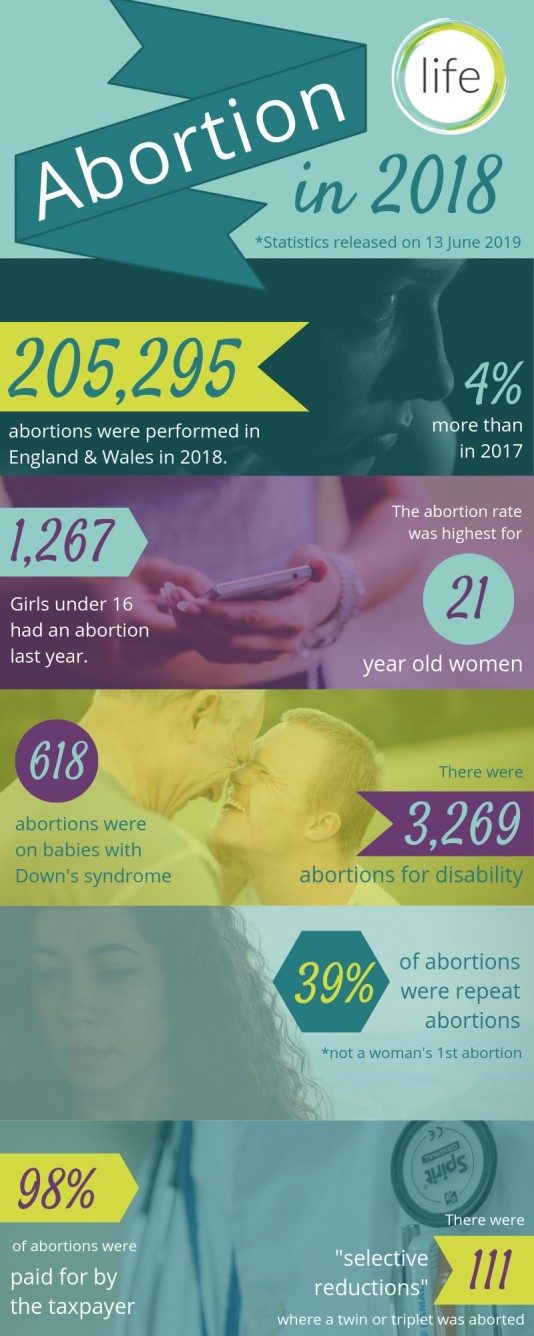 life

Abortion in 2018

*Statistics released on 13 June 2019

205,295

abortions were performed in England & Wales in 2018.

4% more than in 2017

1,267

Girls under 16 had an abortion last year.

The abortion rate was highest for

21

year old women

618

abortions were on babies with Down's syndrome

There were

3,269

abortions for disability

39%

of abortions were repeat abortions

*not a woman's 1st abortion

98%

of abortions were paid for by the taxpayer

Spirit ORIGINAL

There were

"selective reductions"

111

where a twin or triplet was aborted