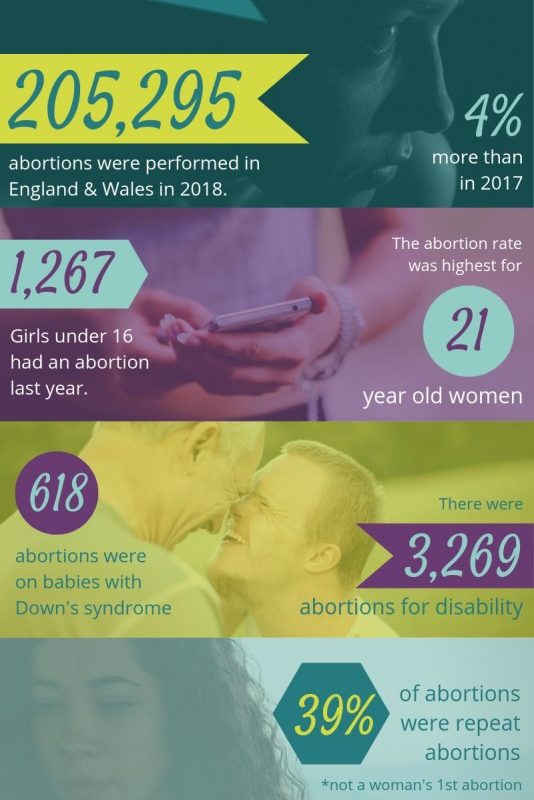 205,295

abortions were performed in England & Wales in 2018.

4%

more than in 2017

1,267

Girls under 16 had an abortion last year.

The abortion rate was highest for

21

year old women

618

abortions were on babies with Down's syndrome

There were

3,269

abortions for disability

39%

of abortions were repeat abortions

*not a woman's 1st abortion